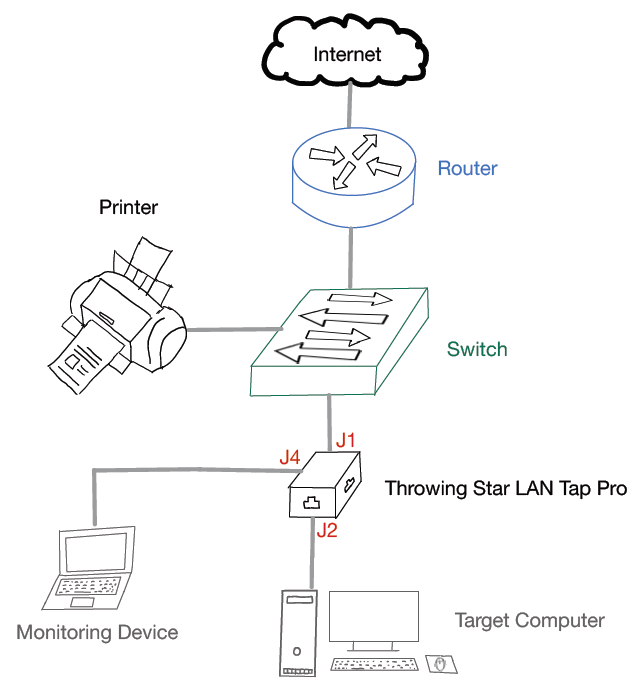 Internet

Router

Printer

Switch

J1

J4

Throwing Star LAN Tap Pro

J2

Monitoring Device

Target Computer